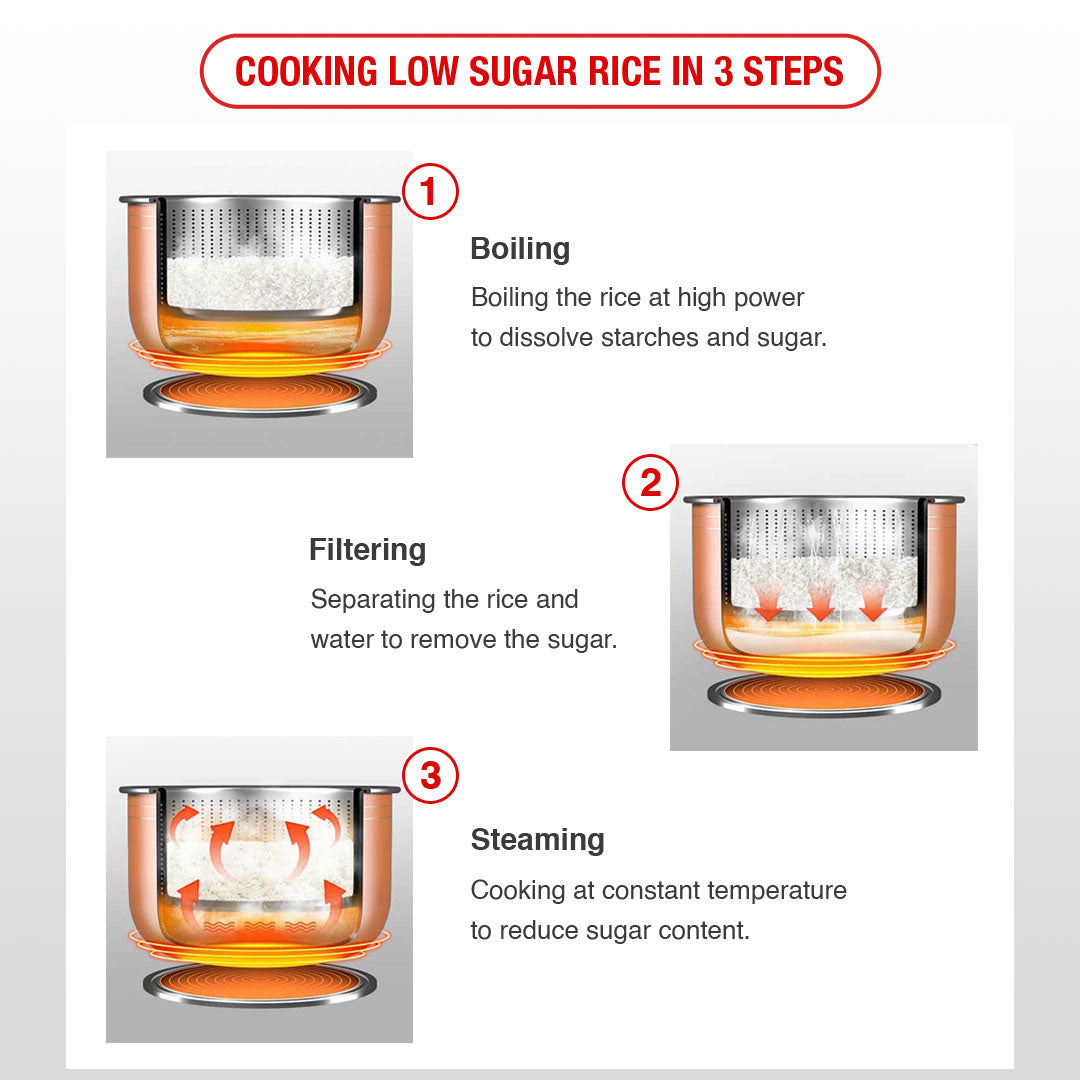 COOKING LOW SUGAR RICE IN 3 STEPS

1

Boiling

Boiling the rice at high power to dissolve starches and sugar.

2

Filtering

Separating the rice and water to remove the sugar.

3

Steaming

Cooking at constant temperature to reduce sugar content.